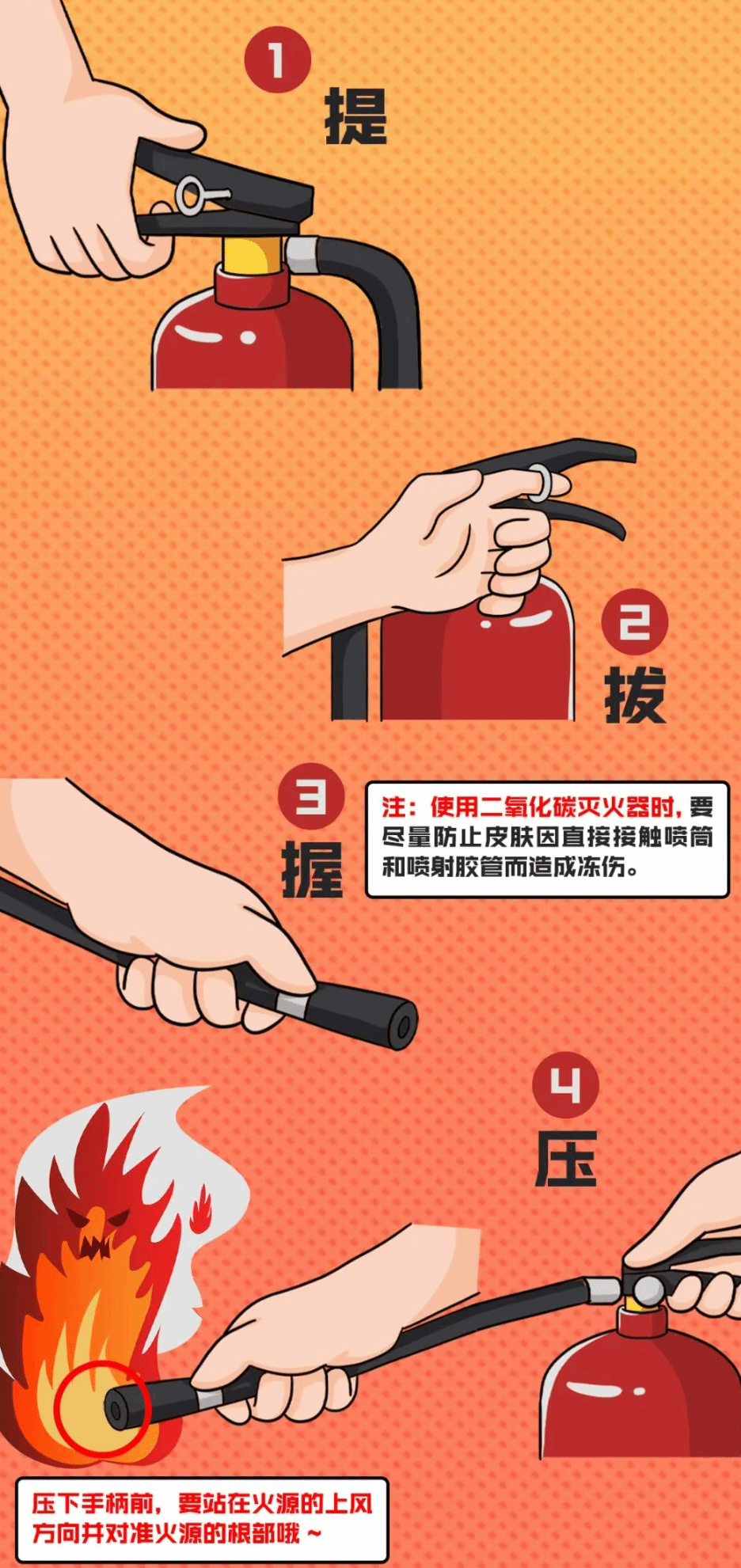 1
提

2
拔

3
握

注：使用二氧化碳灭火器时，要尽量防止皮肤因直接接触喷筒和喷射胶管而造成冻伤。

4
压

压下手柄前，要站在火源的上风方向并对准火源的根部哦～